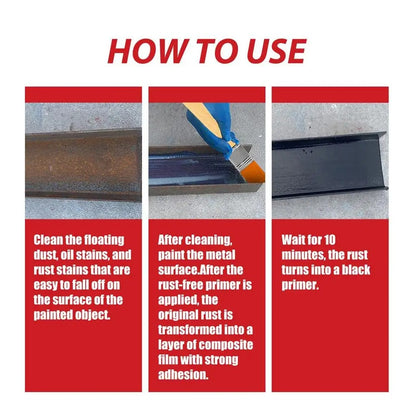 HOW TO USE

Clean the floating dust, oil stains, and rust stains that are easy to fall off on the surface of the painted object.

After cleaning, paint the metal surface.After the rust-free primer is applied, the original rust is transformed into a layer of composite film with strong adhesion.

Wait for 10 minutes, the rust turns into a black primer.